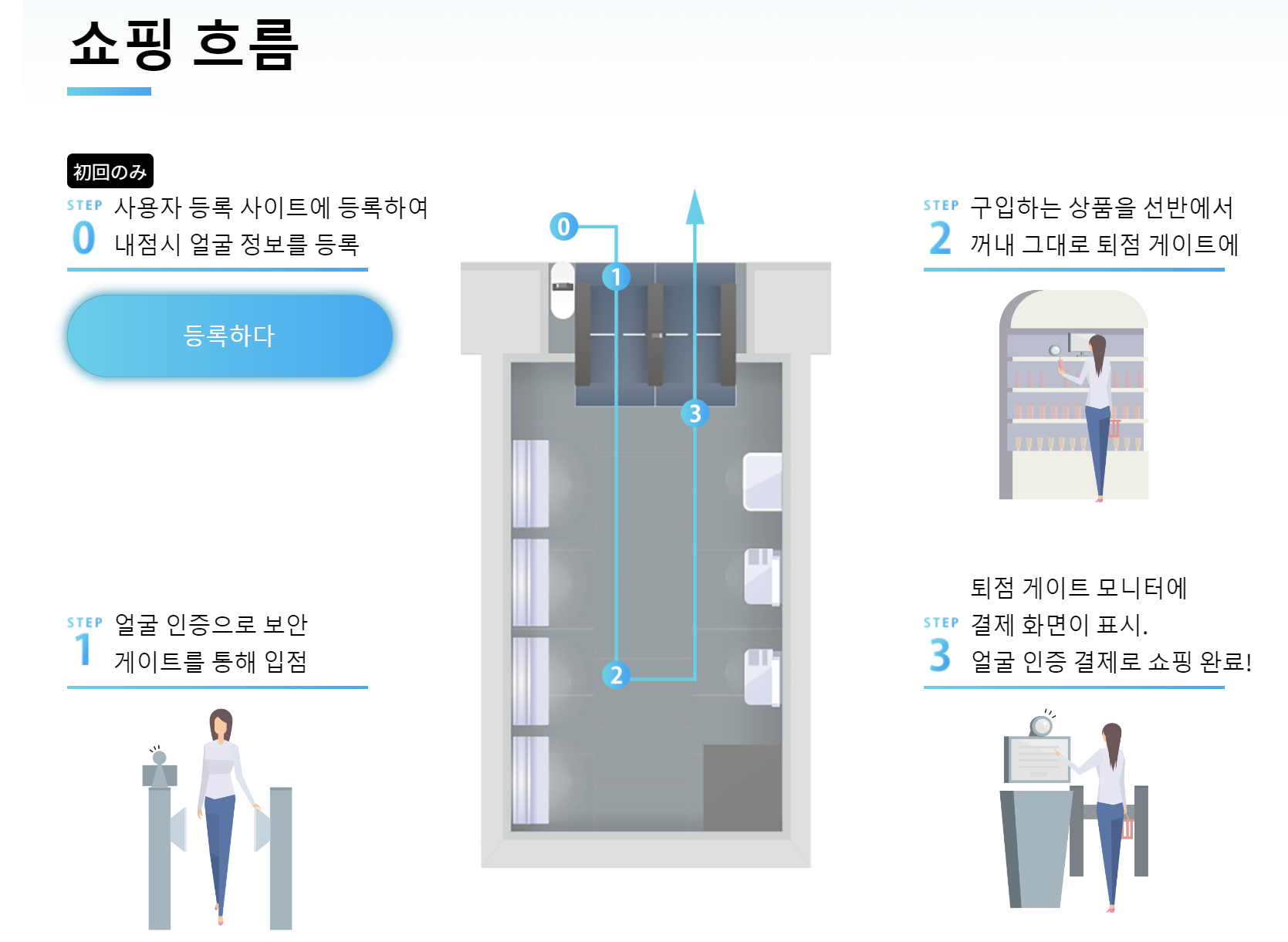 쇼핑 흐름

初回のみ

STEP 0 사용자 등록 사이트에 등록하여 내점시 얼굴 정보를 등록

등록하다

STEP 1 얼굴 인증으로 보안 게이트를 통해 입점

0

1

2

3

STEP 2 구입하는 상품을 선반에서 꺼내 그대로 퇴점 게이트에

STEP 3 퇴점 게이트 모니터에 결제 화면이 표시. 얼굴 인증 결제로 쇼핑 완료!